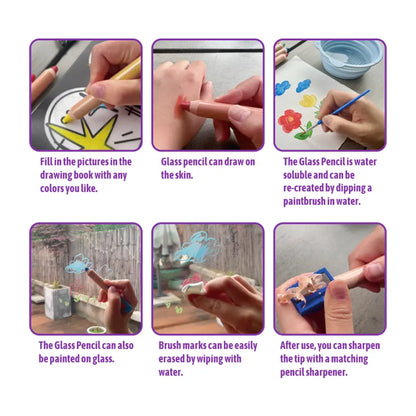 Fill in the pictures in the drawing book with any colors you like.

Glass pencil can draw on the skin.

The Glass Pencil is water soluble and can be re-created by dipping a paintbrush in water.

The Glass Pencil can also be painted on glass.

Brush marks can be easily erased by wiping with water.

After use, you can sharpen the tip with a matching pencil sharpener.