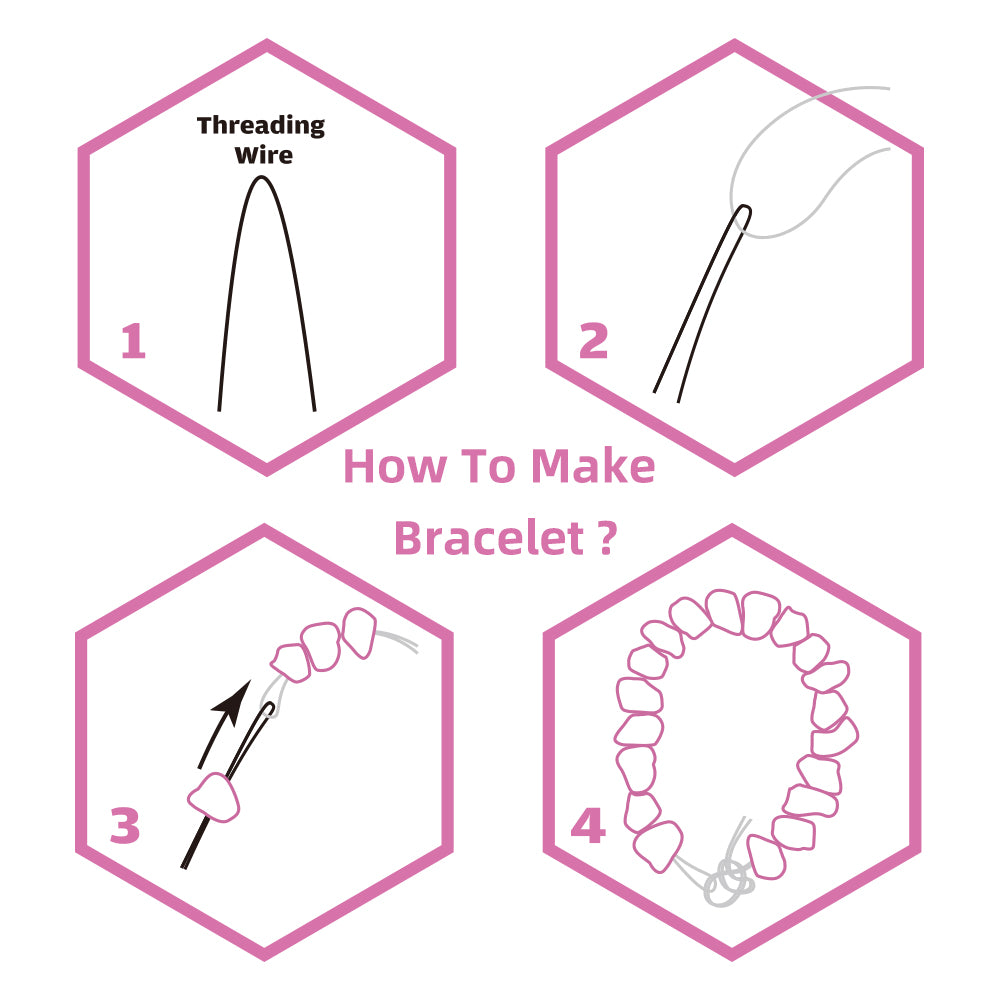 Threading Wire

1

2

How To Make Bracelet ?

3

4