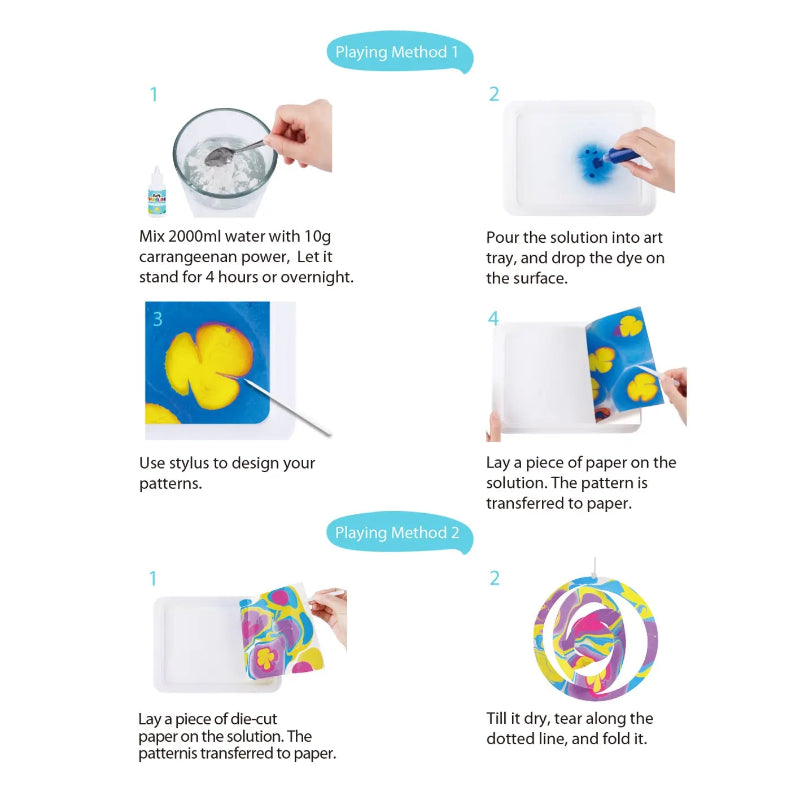 Playing Method 1

1

Mix 2000ml water with 10g carrangeenan power, Let it stand for 4 hours or overnight.

2

Pour the solution into art tray, and drop the dye on the surface.

3

Use stylus to design your patterns.

4

Lay a piece of paper on the solution. The pattern is transferred to paper.

Playing Method 2

1

Lay a piece of die-cut paper on the solution. The patternis transferred to paper.

2

Till it dry, tear along the dotted line, and fold it.